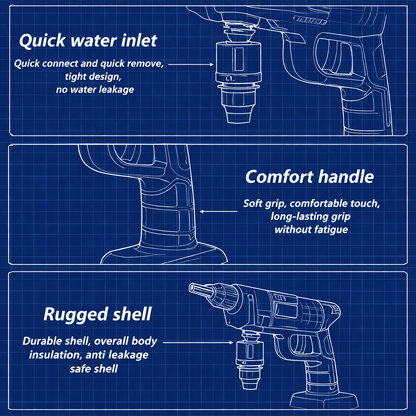 Quick water inlet

Quick connect and quick remove, tight design, no water leakage

Comfort handle

Soft grip, comfortable touch, long-lasting grip without fatigue

Rugged shell

Durable shell, overall body insulation, anti leakage safe shell