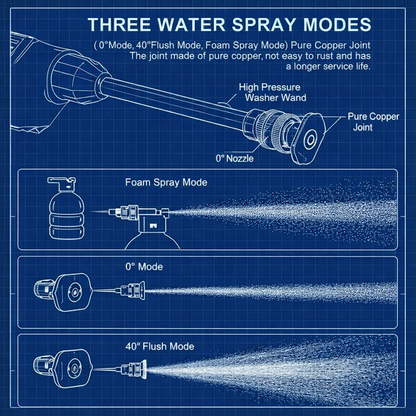 THREE WATER SPRAY MODES

( 0°Mode, 40°Flush Mode, Foam Spray Mode) Pure Copper Joint
The joint made of pure copper, not easy to rust and has a longer service life.

High Pressure Washer Wand

Pure Copper Joint

0° Nozzle

Foam Spray Mode

0° Mode

40° Flush Mode