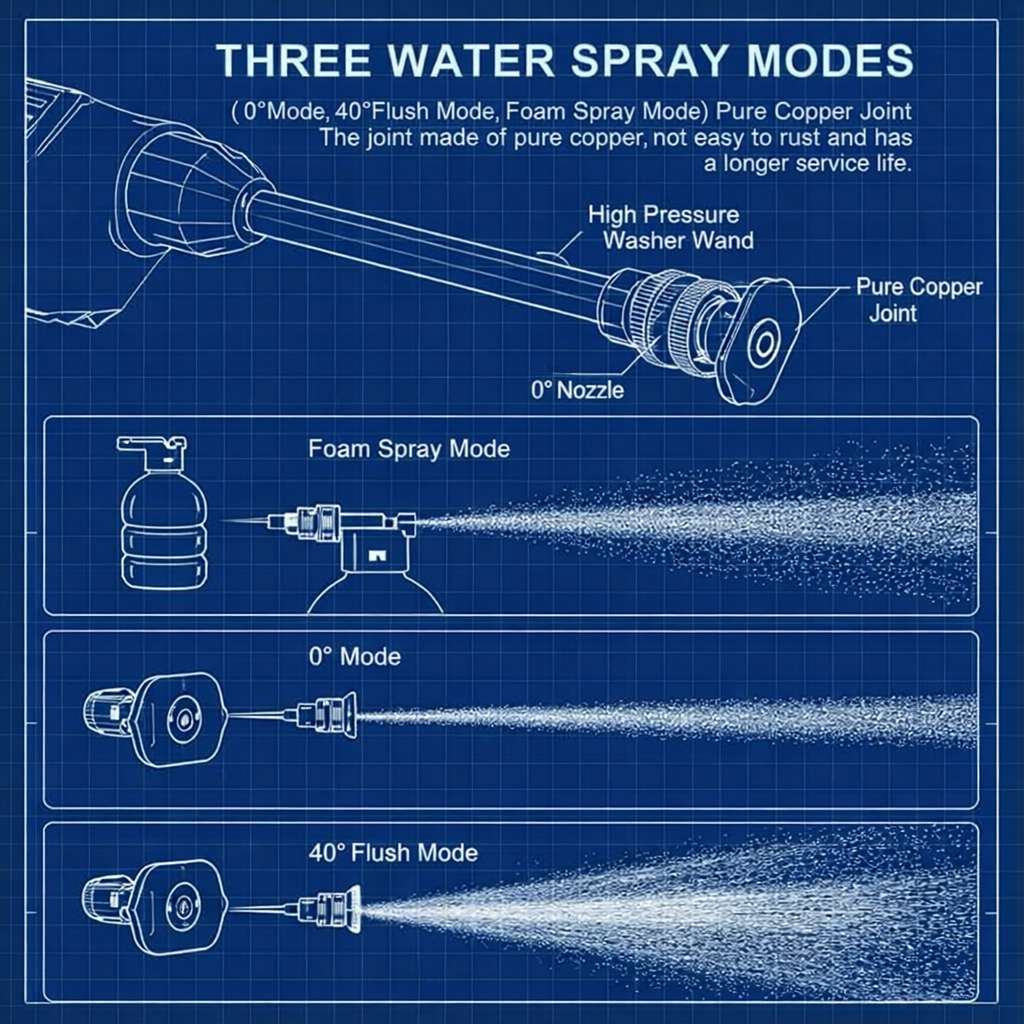 THREE WATER SPRAY MODES

( 0°Mode, 40°Flush Mode, Foam Spray Mode) Pure Copper Joint The joint made of pure copper, not easy to rust and has a longer service life.

High Pressure Washer Wand

Pure Copper Joint

0° Nozzle

Foam Spray Mode

0° Mode

40° Flush Mode