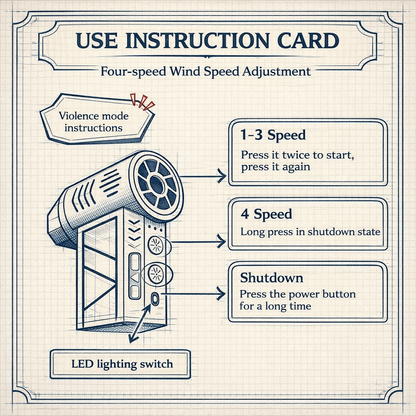 USE INSTRUCTION CARD

Four-speed Wind Speed Adjustment

Violence mode instructions

1-3 Speed

Press it twice to start, press it again

4 Speed

Long press in shutdown state

Shutdown

Press the power button for a long time

LED lighting switch