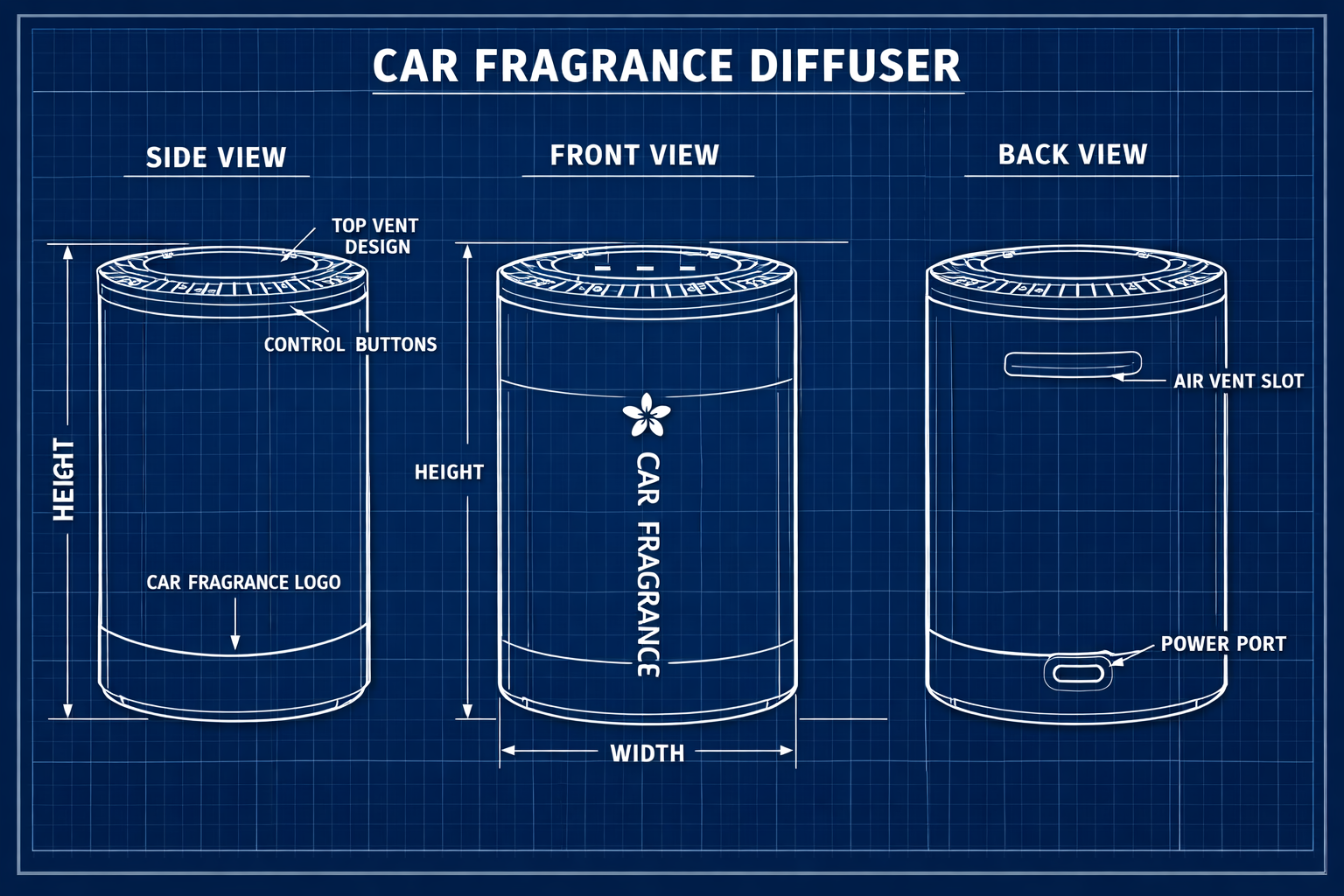 CAR FRAGRANCE DIFFUSER

SIDE VIEW

TOP VENT DESIGN

CONTROL BUTTONS

HEIGHT

CAR FRAGRANCE LOGO

FRONT VIEW

HEIGHT

CAR FRAGRANCE

WIDTH

BACK VIEW

AIR VENT SLOT

POWER PORT