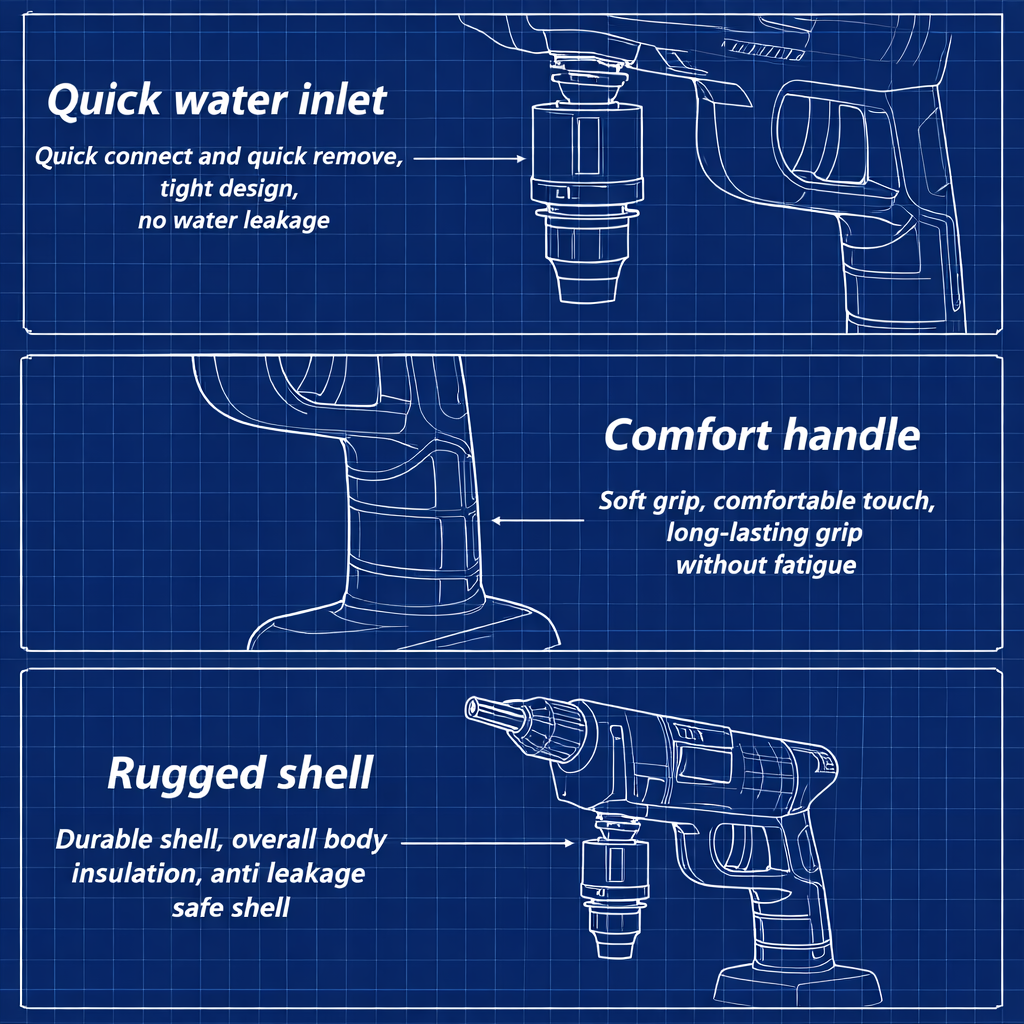 Quick water inlet

Quick connect and quick remove, tight design, no water leakage

Comfort handle

Soft grip, comfortable touch, long-lasting grip without fatigue

Rugged shell

Durable shell, overall body insulation, anti leakage safe shell