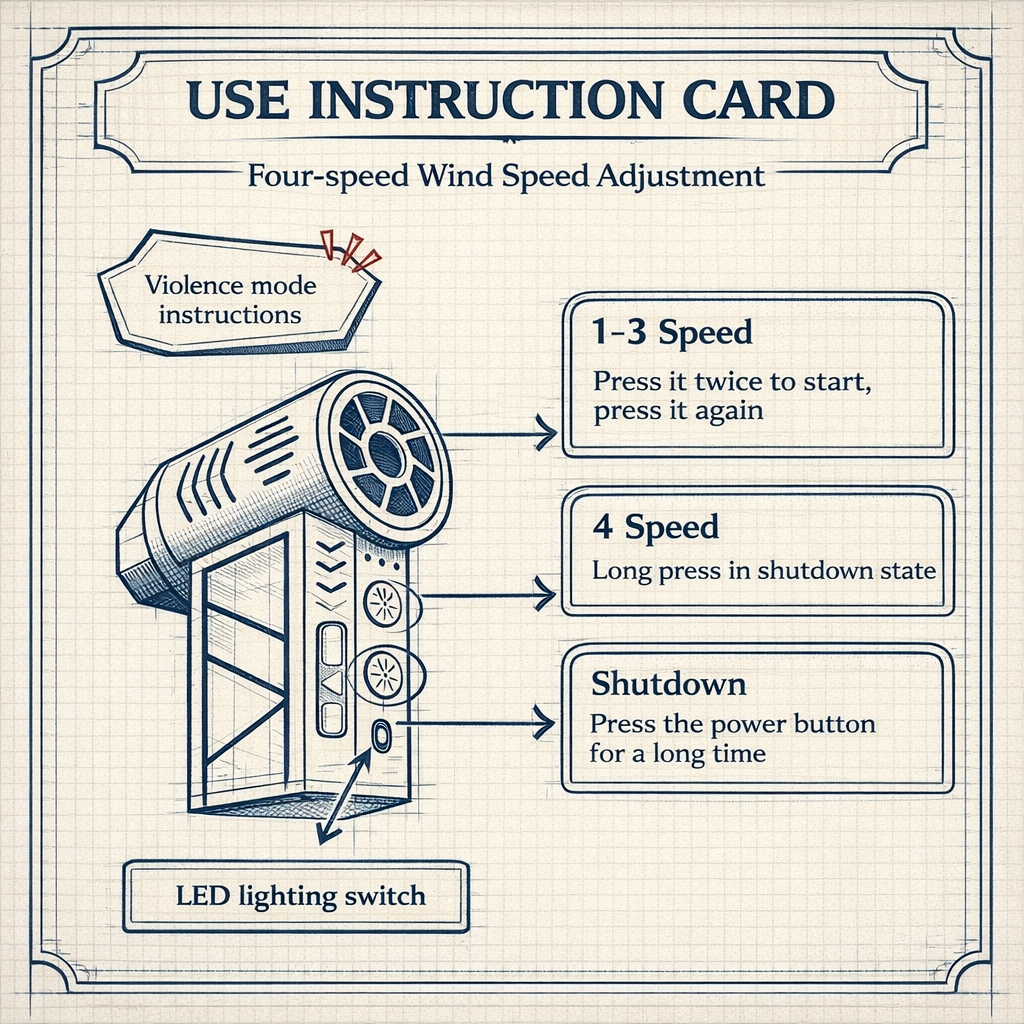 USE INSTRUCTION CARD

Four-speed Wind Speed Adjustment

Violence mode instructions

1-3 Speed
Press it twice to start, press it again

4 Speed
Long press in shutdown state

Shutdown
Press the power button for a long time

LED lighting switch